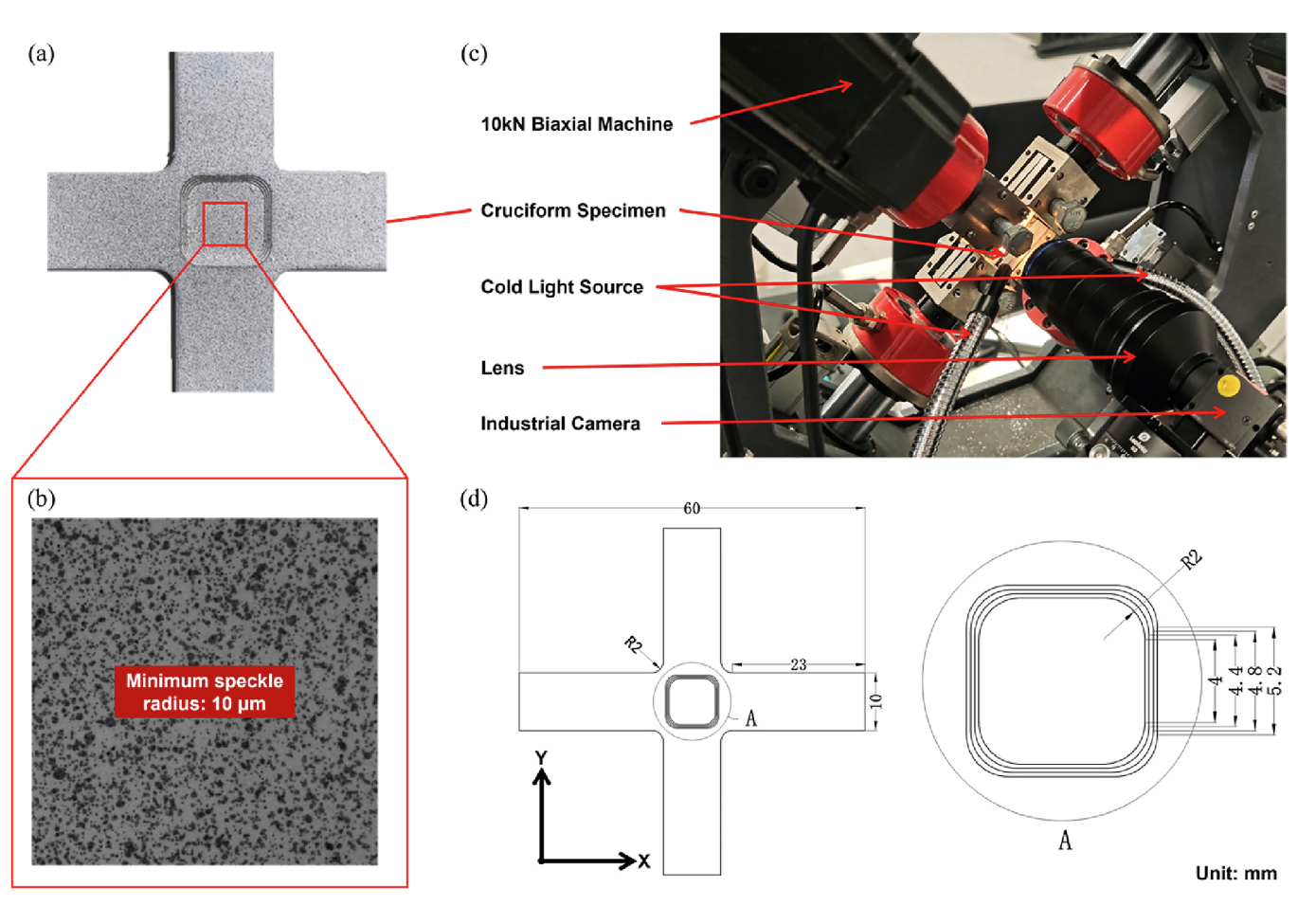 (a)

(c)

10kN Biaxial Machine

Cruciform Specimen

Cold Light Source

Lens

Industrial Camera

(b)

Minimum speckle radius: 10 μm

(d)

60

R2

23

10

A

Y

X

R2

4

4.4

4.8

5.2

A

Unit: mm